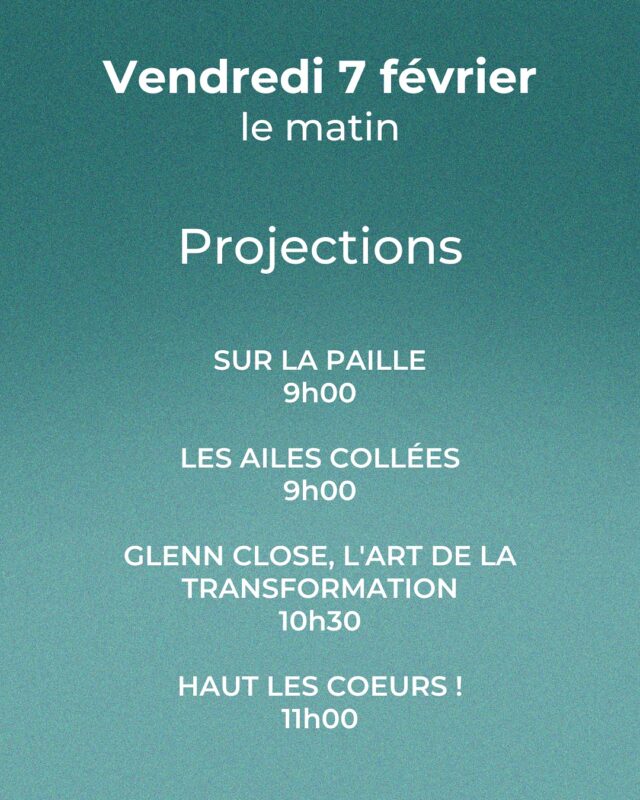 Vendredi 7 février
le matin

Projections

SUR LA PAILLE
9h00

LES AILES COLLÉES
9h00

GLENN CLOSE, L'ART DE LA TRANSFORMATION
10h30

HAUT LES COEURS !
11h00